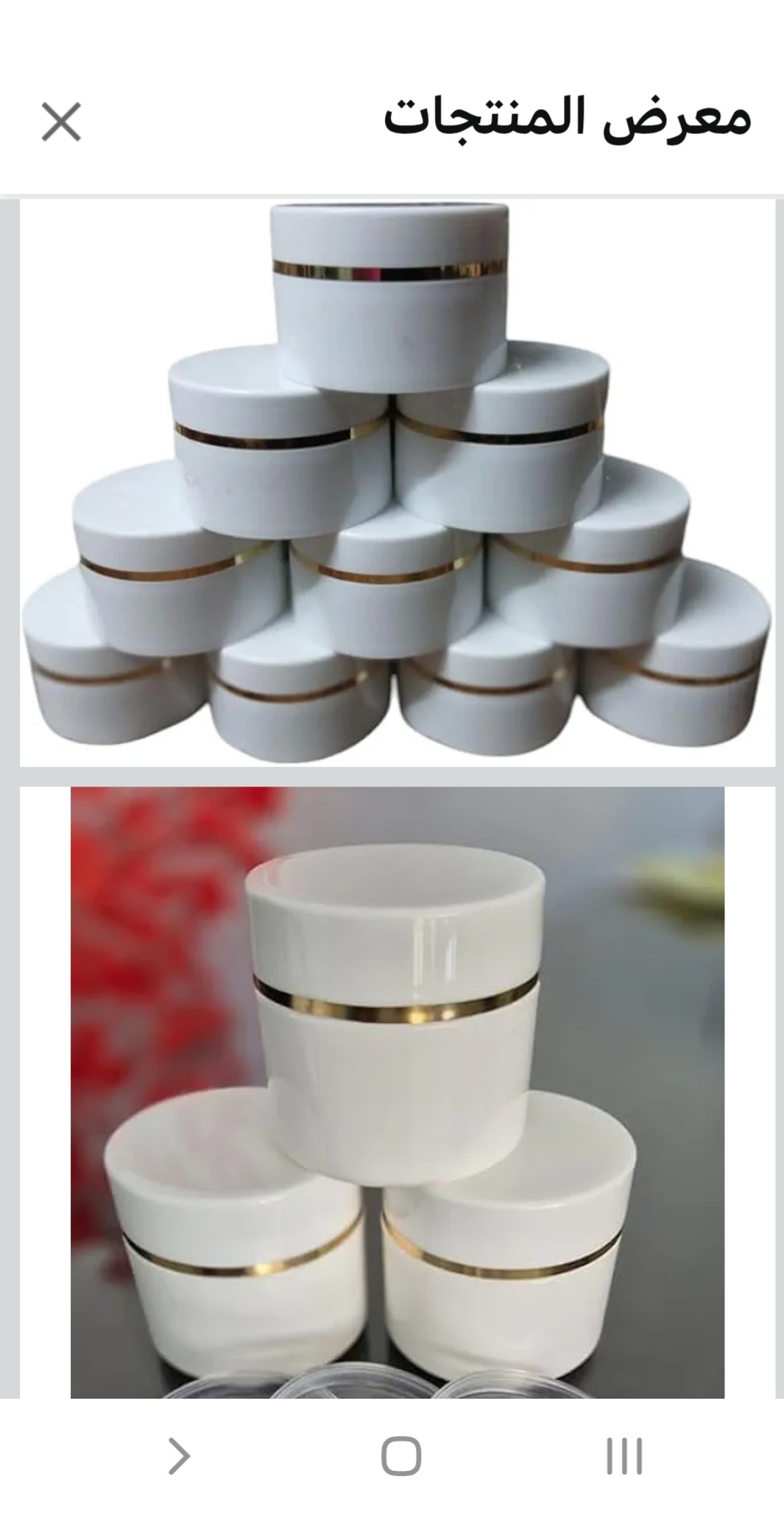 معرض المنتجات